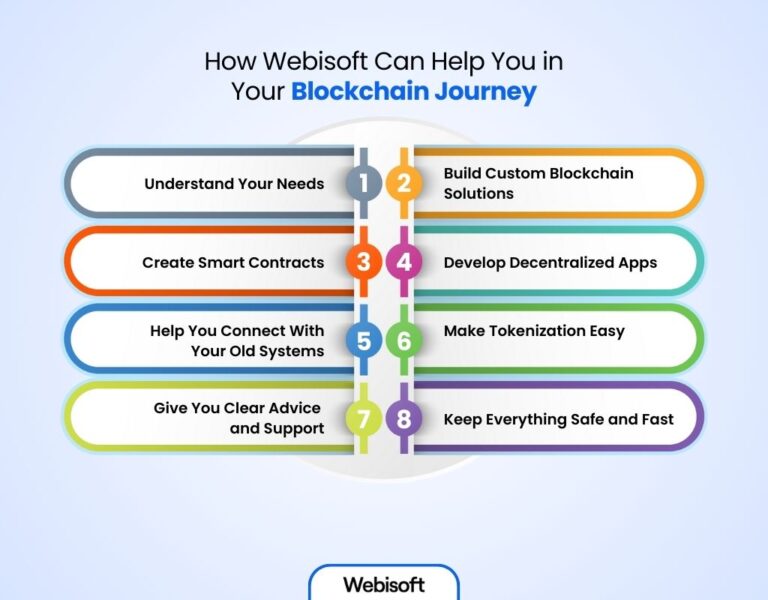 How Webisoft Can Help You in Your Blockchain Journey

Understand Your Needs 1

2 Build Custom Blockchain Solutions

Create Smart Contracts 3

4 Develop Decentralized Apps

Help You Connect With Your Old Systems 5

6 Make Tokenization Easy

Give You Clear Advice and Support 7

8 Keep Everything Safe and Fast

Webisoft